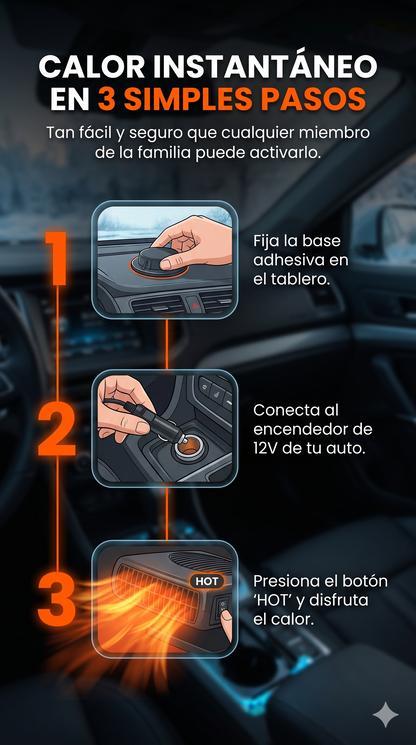 CALOR INSTANTÁNEO EN 3 SIMPLES PASOS

Tan fácil y seguro que cualquier miembro de la familia puede activarlo.

1

Fija la base adhesiva en el tablero.

2

Conecta al encendedor de 12V de tu auto.

3

HOT

Presiona el botón 'HOT' y disfruta el calor.