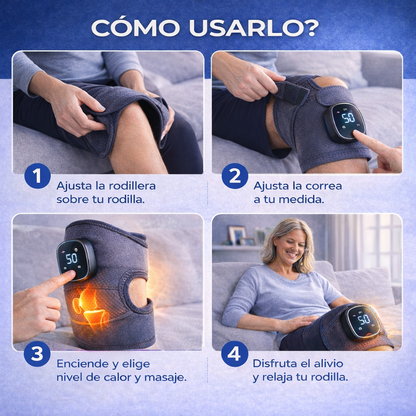 CÓMO USARLO?

50

1
Ajusta la rodillera sobre tu rodilla.

2
Ajusta la correa a tu medida.

50

50

3
Enciende y elige nivel de calor y masaje.

4
Disfruta el alivio y relaja tu rodilla.